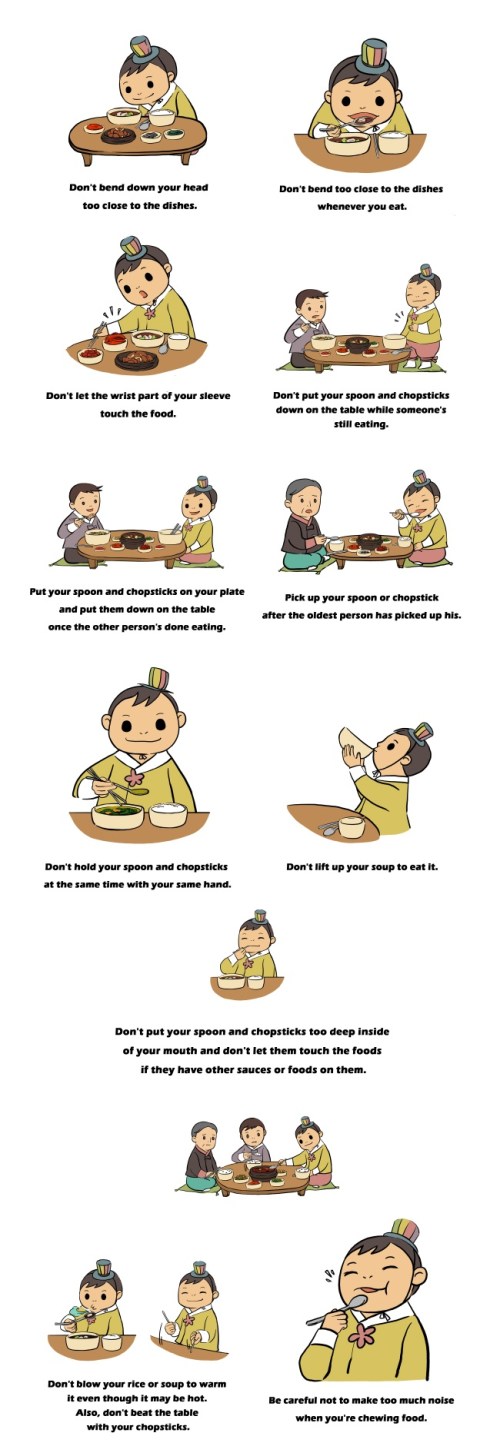 Don't bend down your head too close to the dishes.

Don't bend too close to the dishes whenever you eat.

Don't let the wrist part of your sleeve touch the food.

Don't put your spoon and chopsticks down on the table while someone's still eating.

Put your spoon and chopsticks on your plate and put them down on the table once the other person's done eating.

Pick up your spoon or chopstick after the oldest person has picked up his.

Don't hold your spoon and chopsticks at the same time with your same hand.

Don't lift up your soup to eat it.

Don't put your spoon and chopsticks too deep inside of your mouth and don't let them touch the foods if they have other sauces or foods on them.

Don't blow your rice or soup to warm it even though it may be hot. Also, don't beat the table with your chopsticks.

Be careful not to make too much noise when you're chewing food.